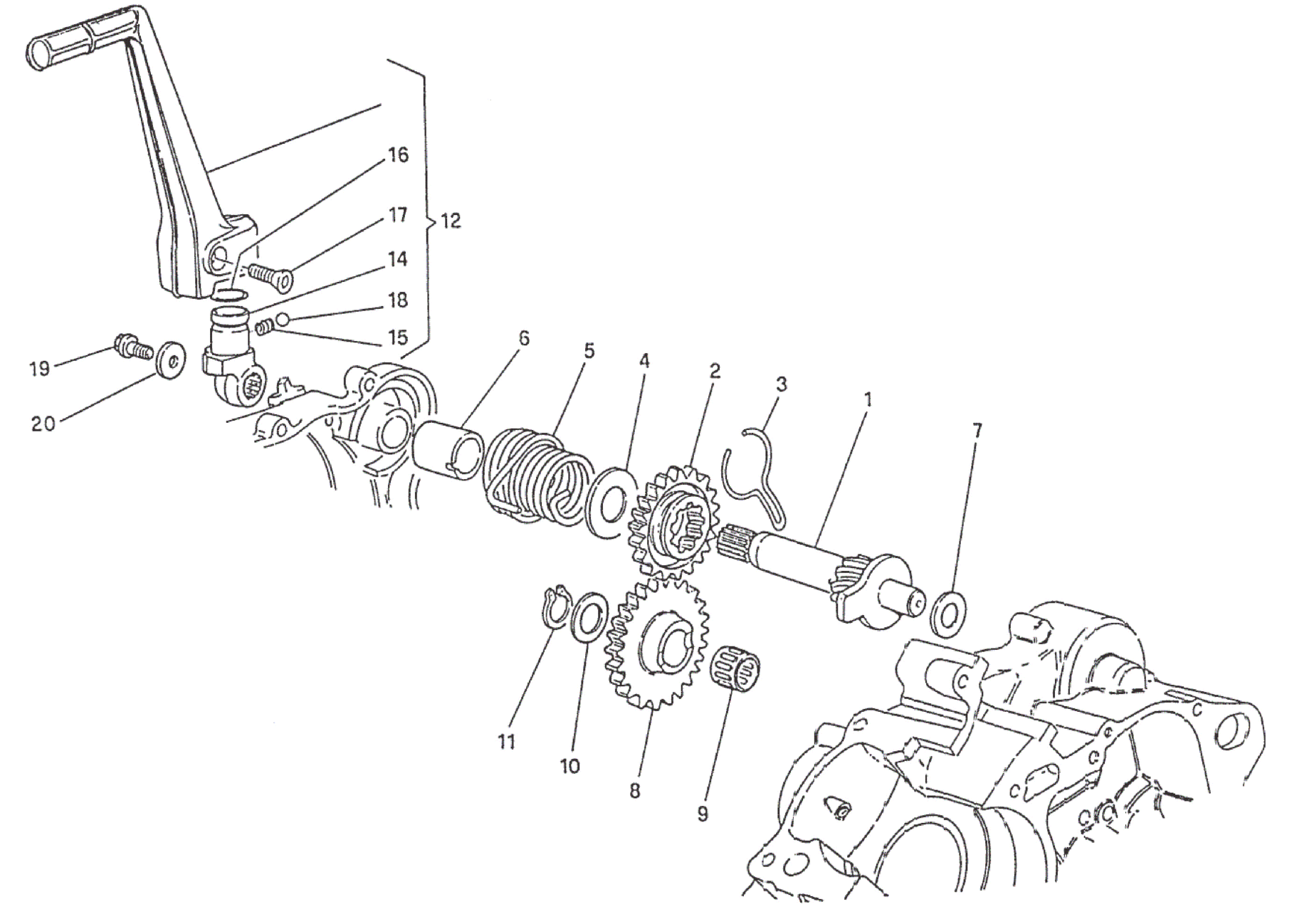 16
17
12
14
18
15
19
20
6
5
4
2
3
1
7
11
10
8
9