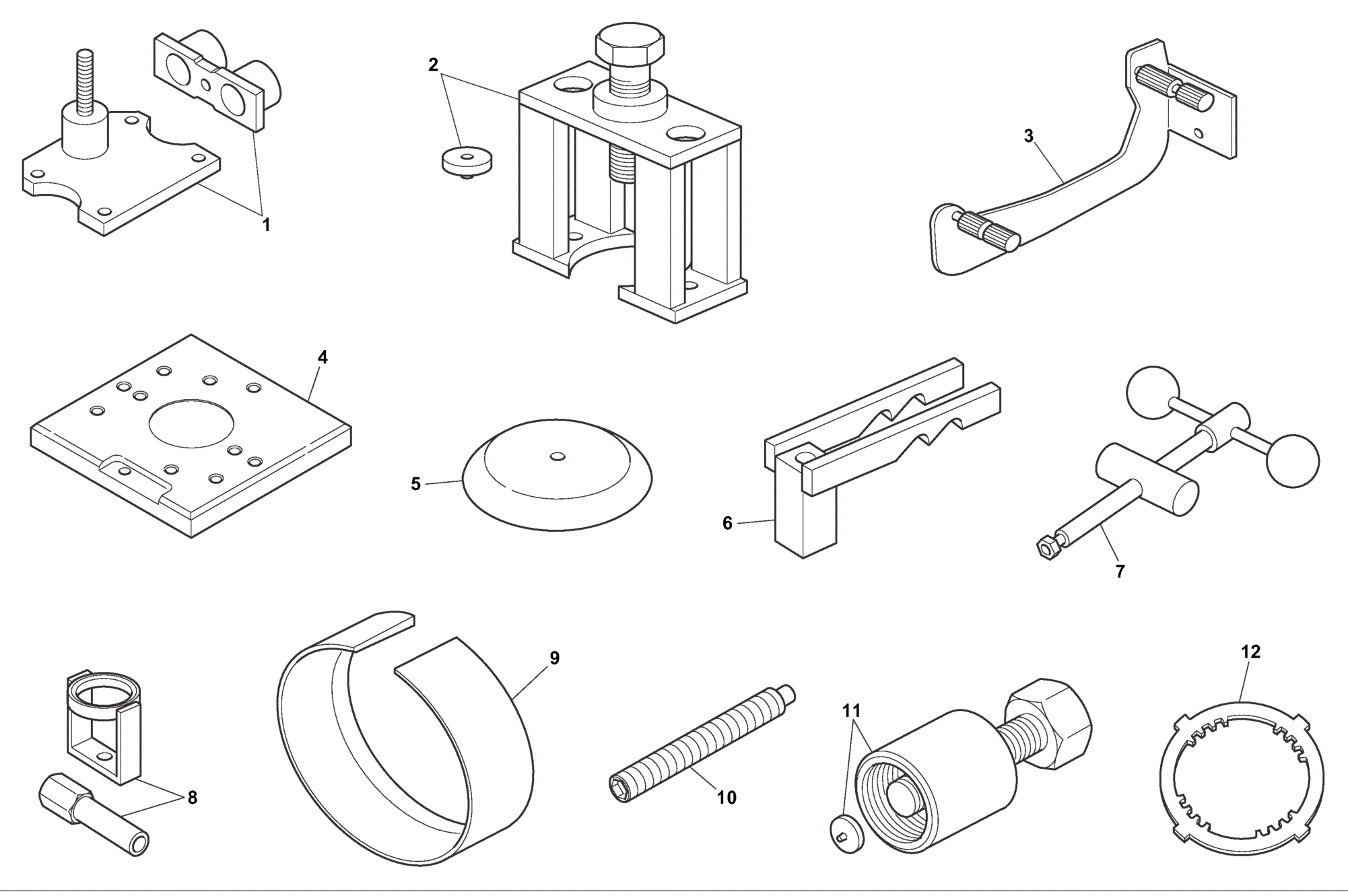 2
3
1
4
5
6
7
9
12
11
8
10