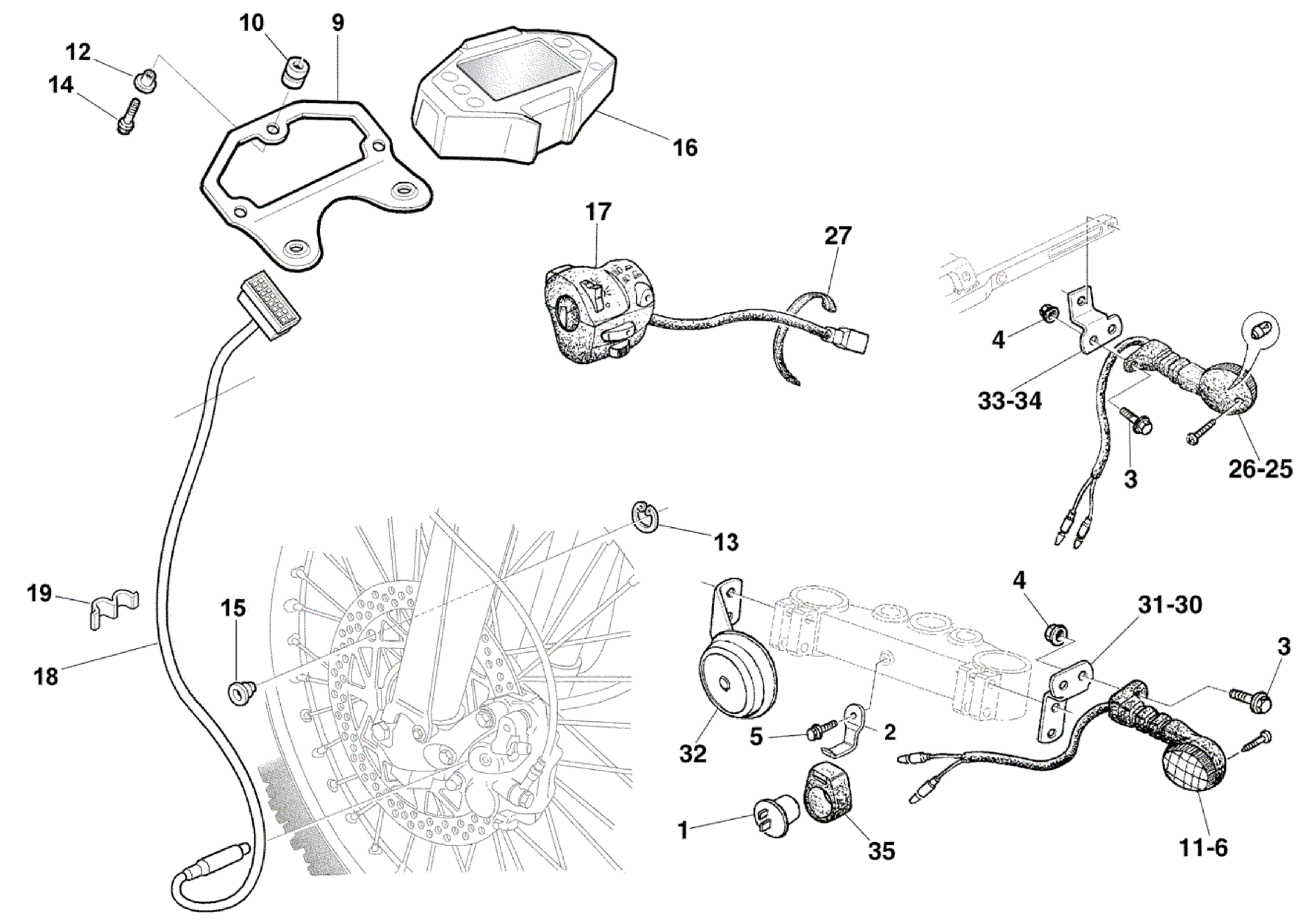 10
9
12
14
16
17
27
4
33-34
3
26-25
13
19
15
18
4
31-30
3
32
5
2
1
35
11-6