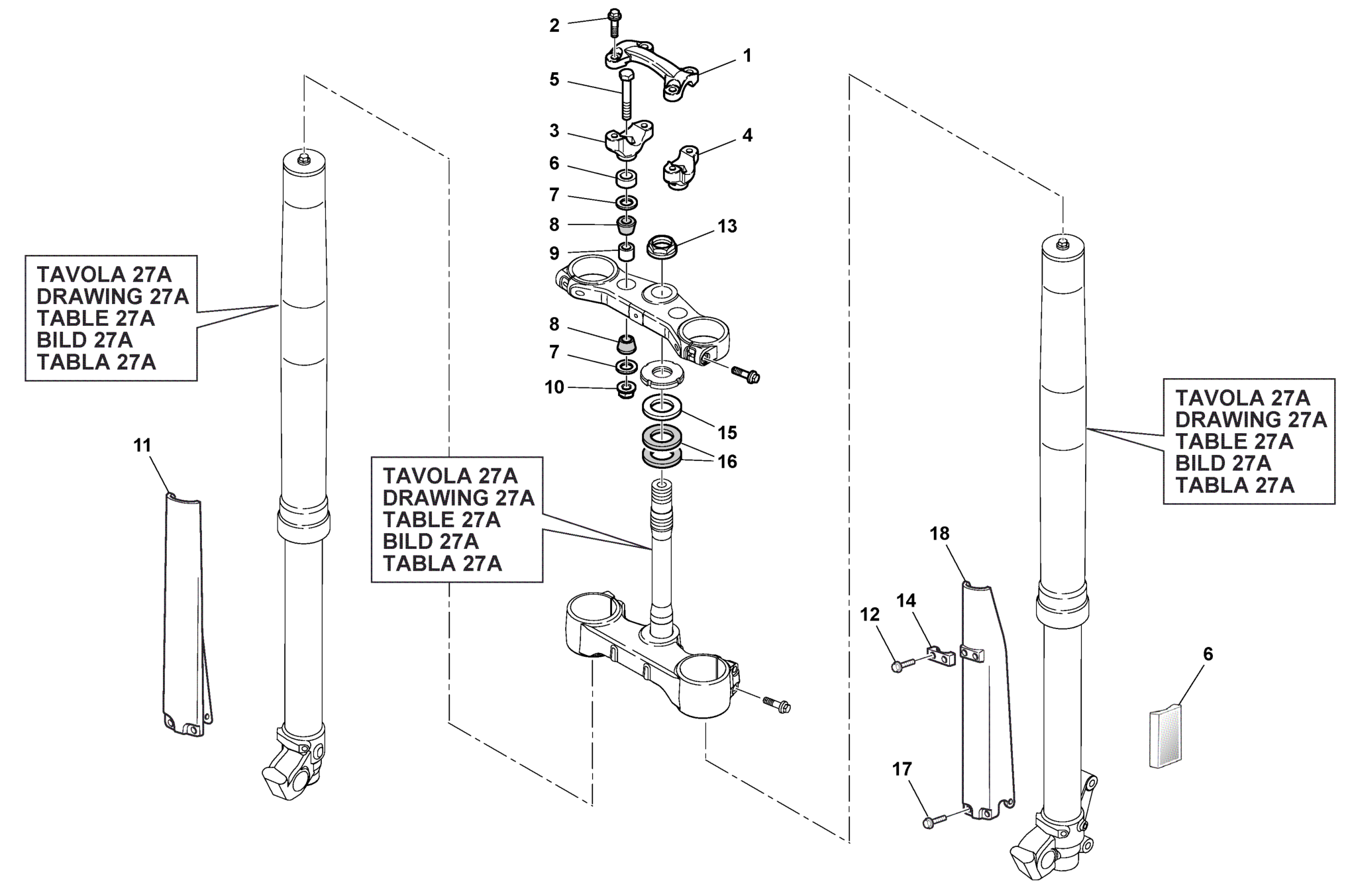 2
1
5
3
4
6
7
8
13
9
TAVOLA 27A
DRAWING 27A
TABLE 27A
BILD 27A
TABLA 27A
8
7
10
15
16
11
TAVOLA 27A
DRAWING 27A
TABLE 27A
BILD 27A
TABLA 27A
TAVOLA 27A
DRAWING 27A
TABLE 27A
BILD 27A
TABLA 27A
18
14
12
6
17