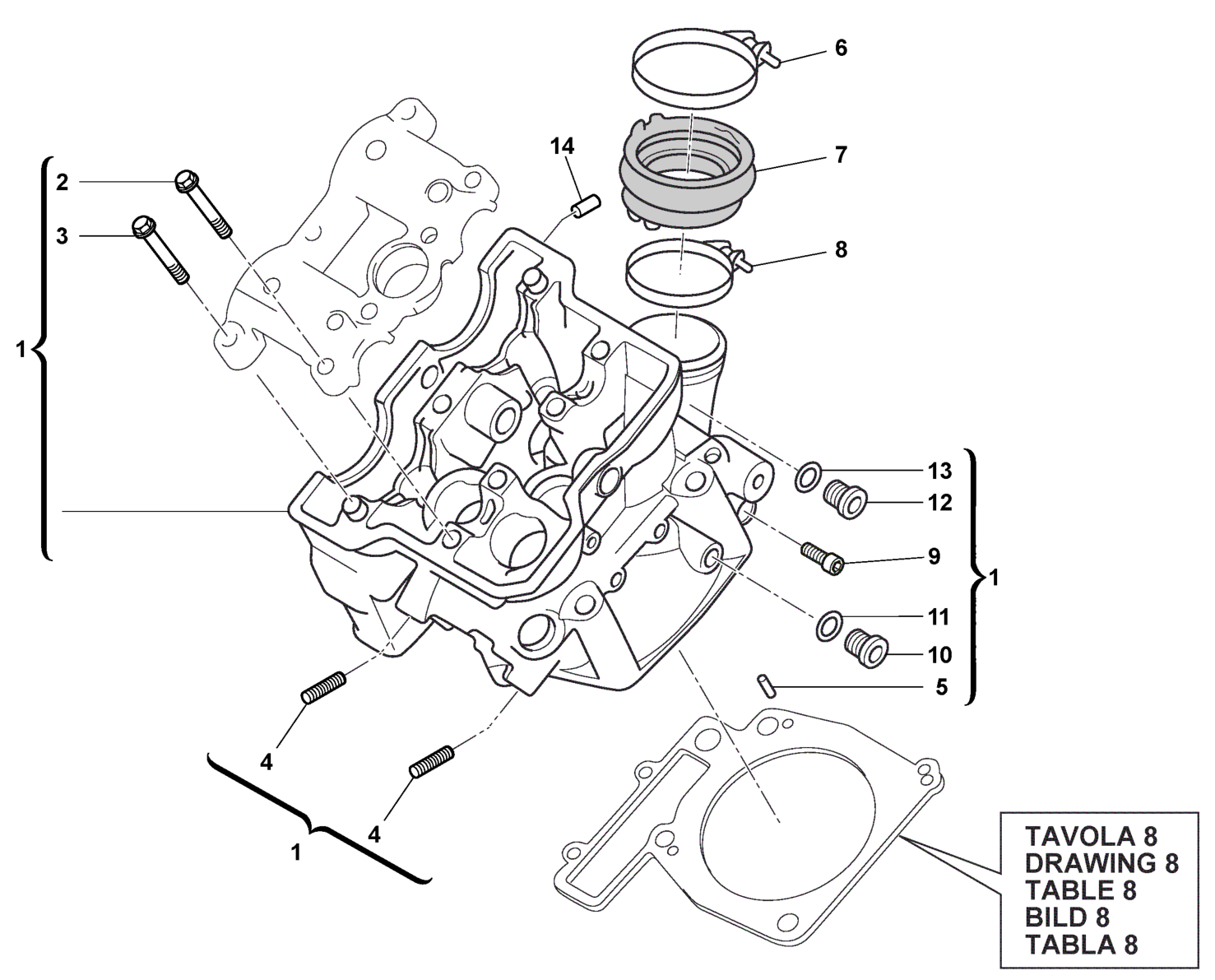 6
14
7
2
3
8
1
13
12
9
1
11
10
5
4
4
1
TAVOLA 8
DRAWING 8
TABLE 8
BILD 8
TABLA 8