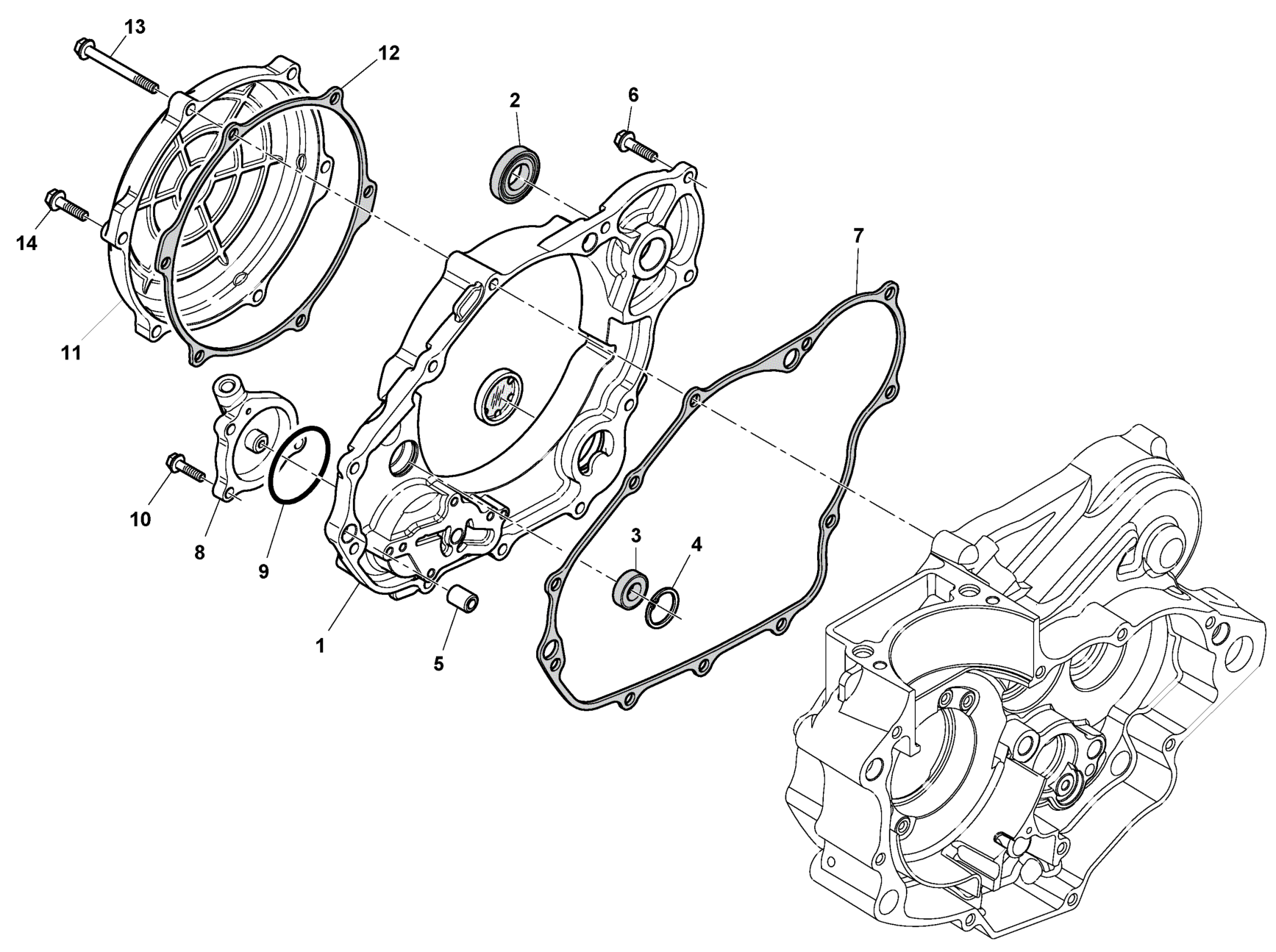 13
12
2
6
14
7
11
10
8
9
3
4
1
5