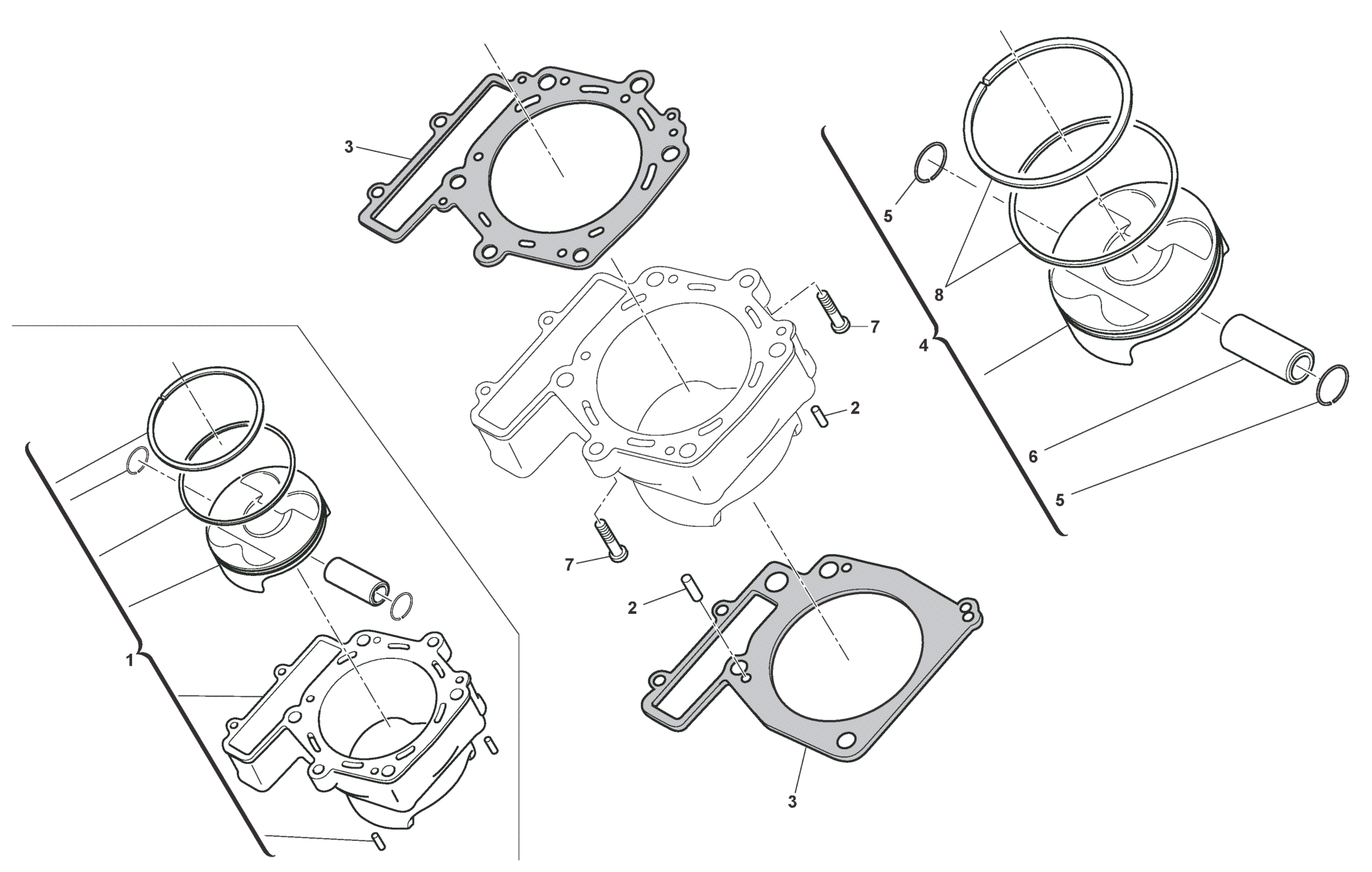 3
5
8
7
4
2
6
5
7
2
1
3