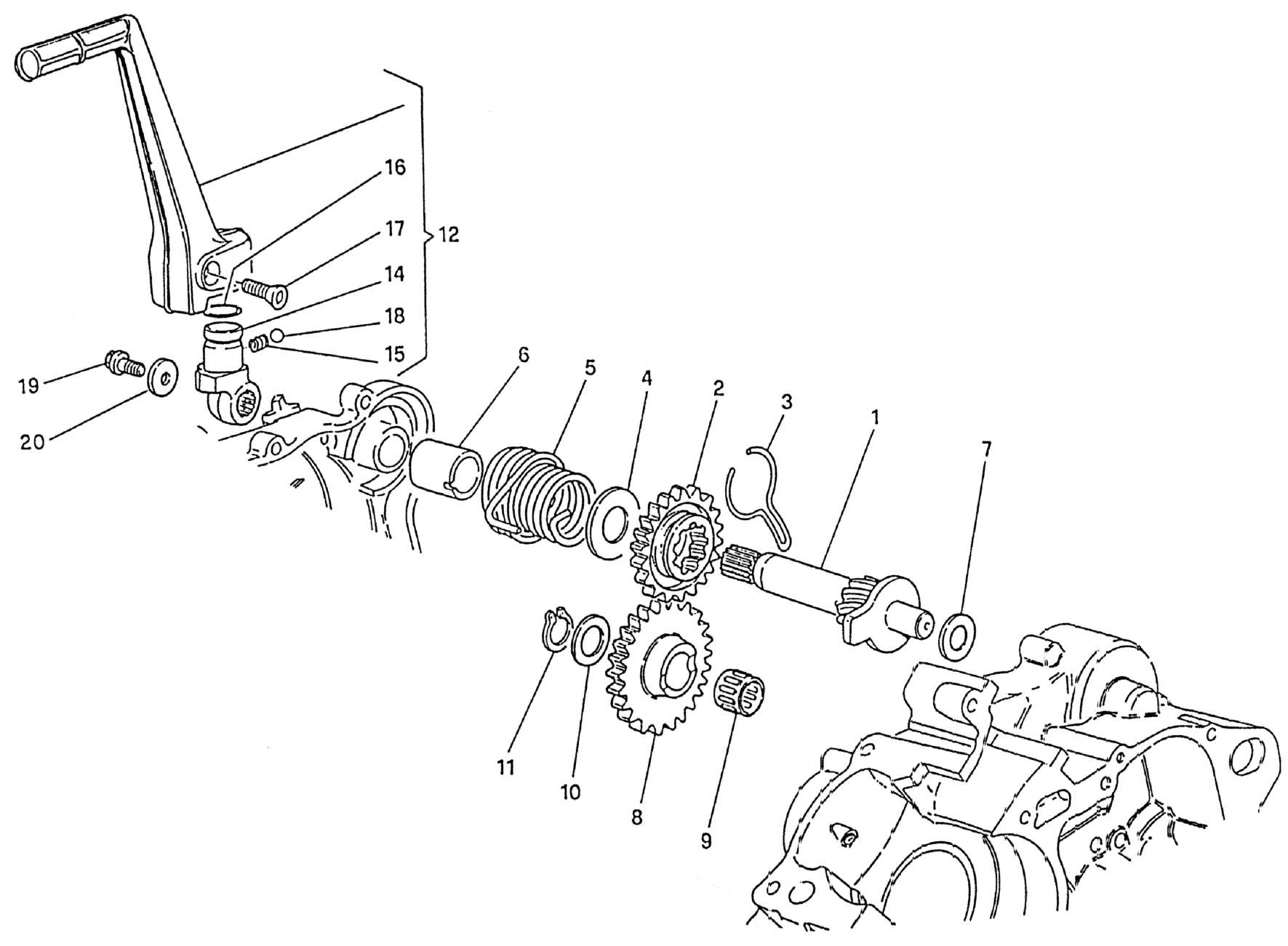 16
17
12
14
18
15
19
20
6
5
4
2
3
1
7
11
10
8
9