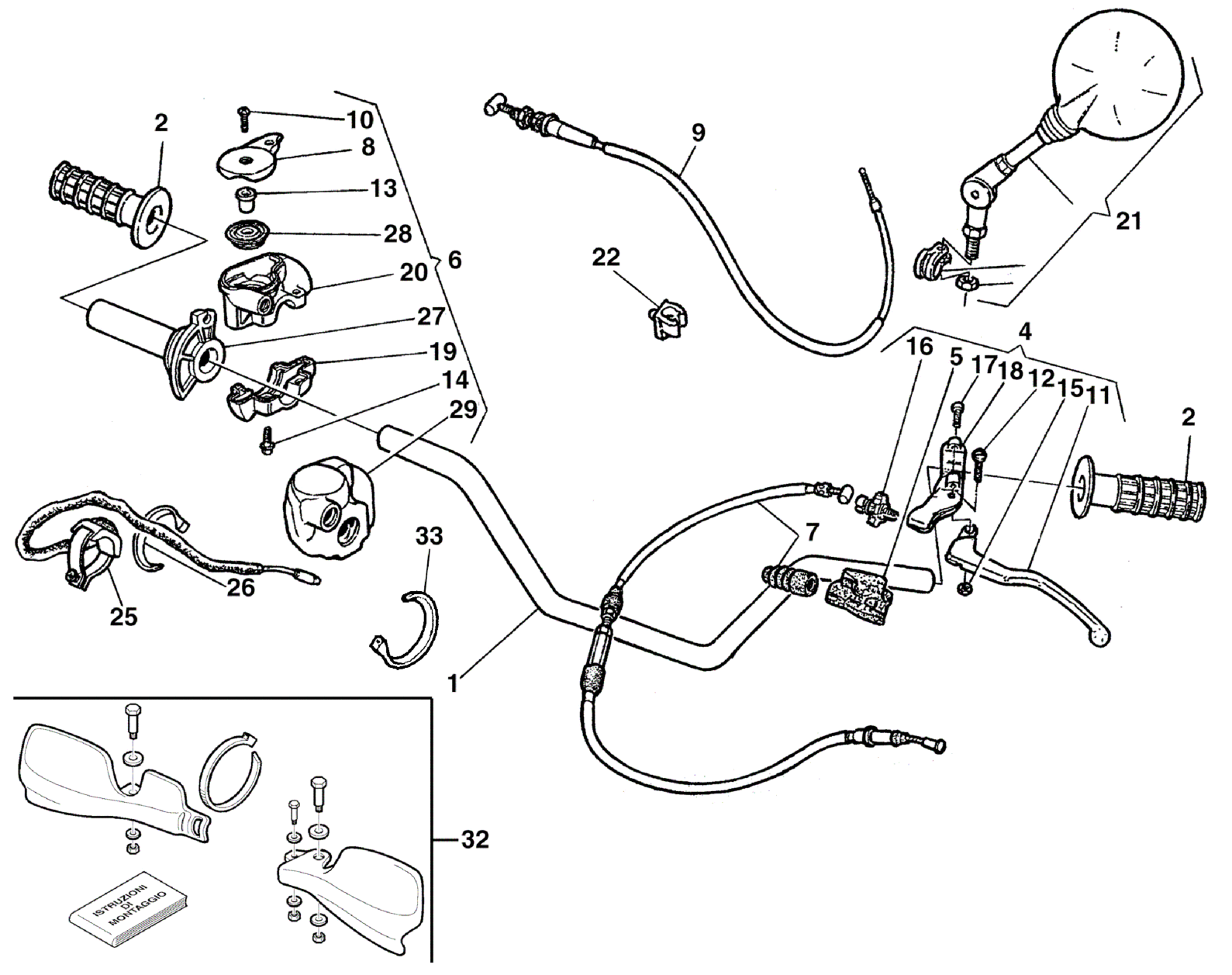 2
10
8
13
28
20
6
27
19
14
29
9
22
21
4
16
5
17
18
12
15
11
2
7
33
26
25
1
32
ISTRUZIONI DI MONTAGGIO