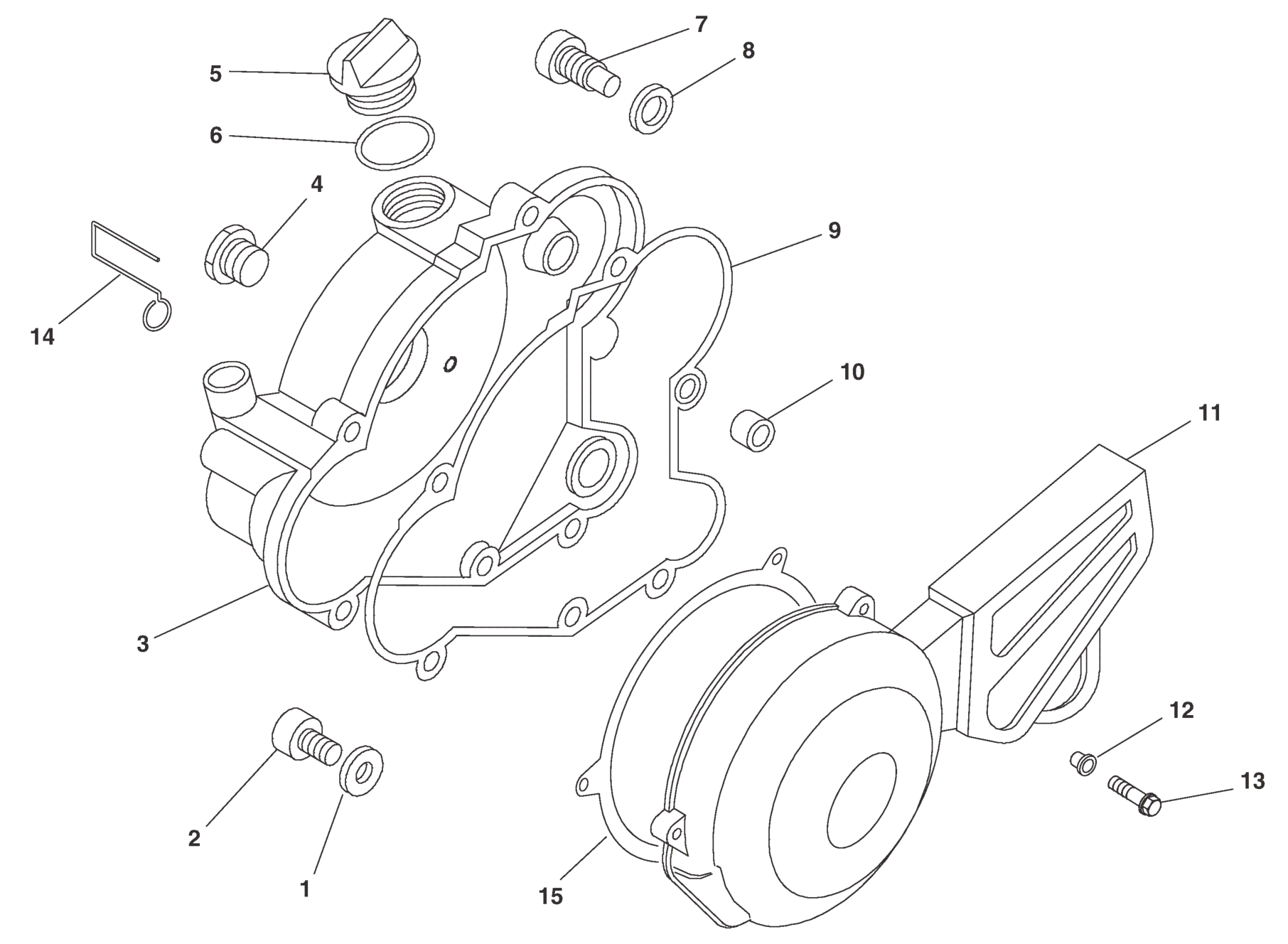 7
8
5
6
4
9
14
10
11
3
12
13
2
1
15