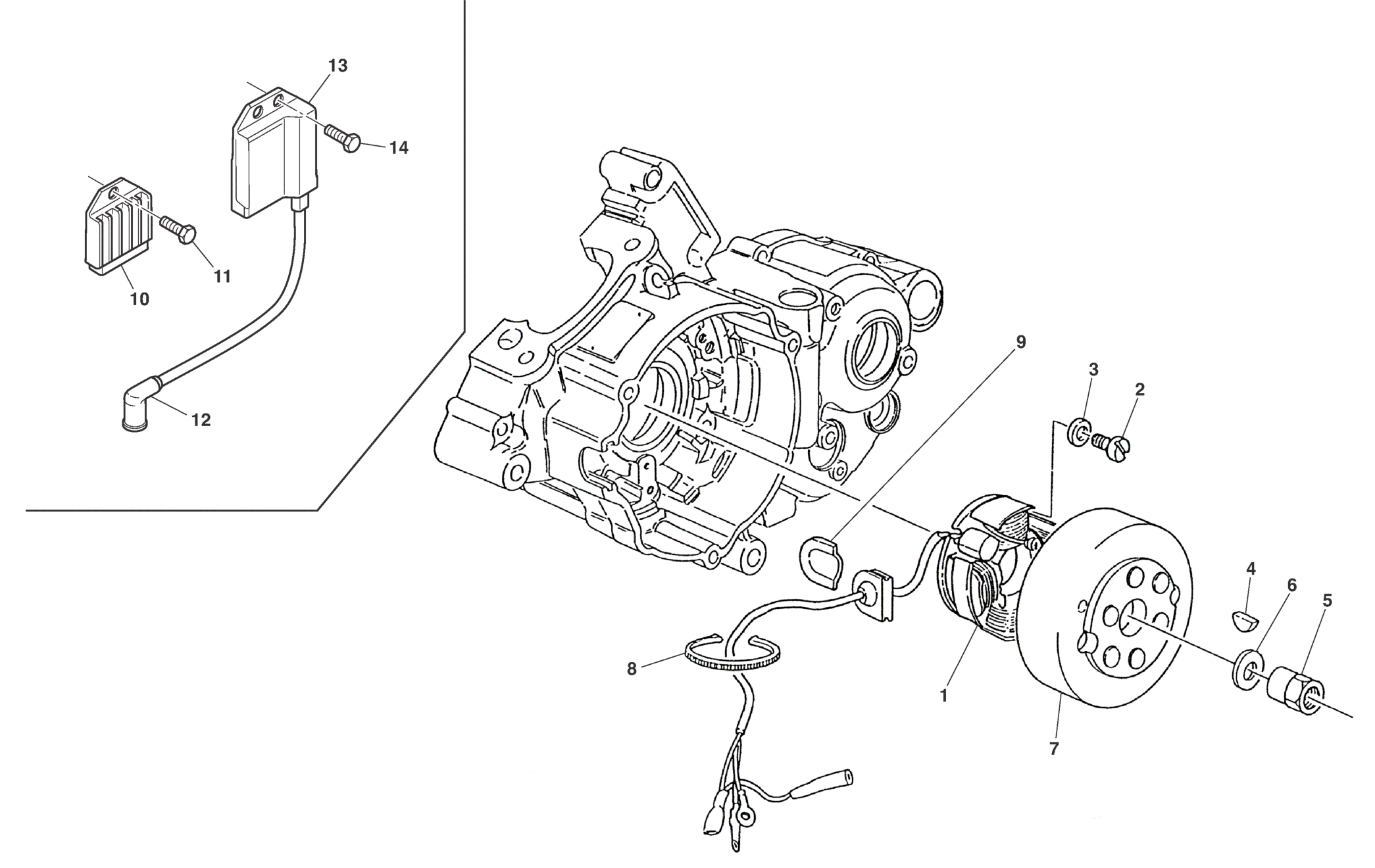 13
14
11
10
12
9
3
2
4
6
5
8
1
7